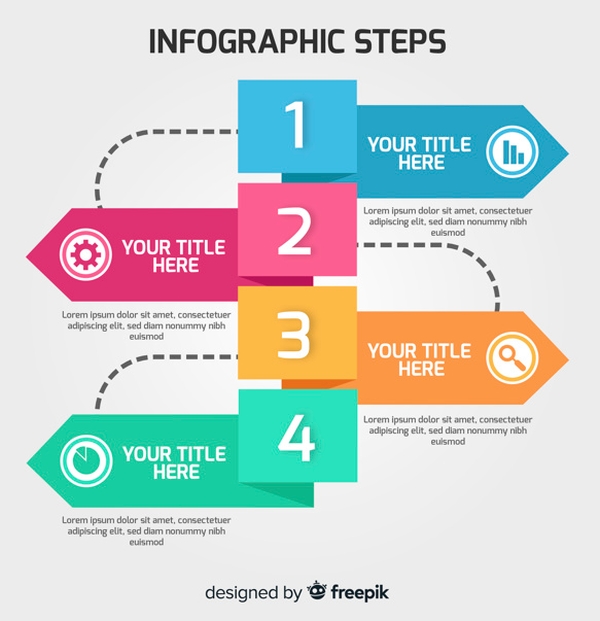 INFOGRAPHIC STEPS

1

YOUR TITLE HERE

Lorem ipsum dolor sit amet, consectetuer adipiscing elit, sed diam nonummy nibh euismod

2

YOUR TITLE HERE

Lorem ipsum dolor sit amet, consectetuer adipiscing elit, sed diam nonummy nibh euismod

3

YOUR TITLE HERE

Lorem ipsum dolor sit amet, consectetuer adipiscing elit, sed diam nonummy nibh euismod

4

YOUR TITLE HERE

Lorem ipsum dolor sit amet, consectetuer adipiscing elit, sed diam nonummy nibh euismod

designed by freepik